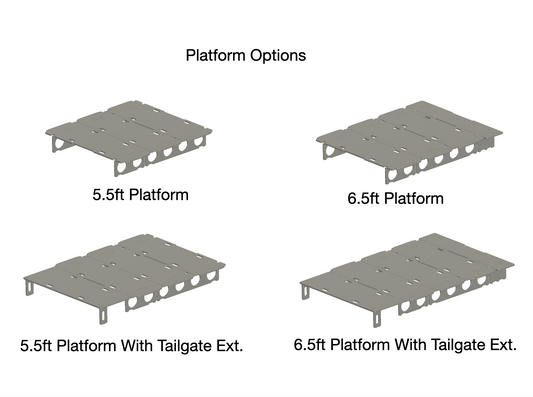 Platform Options

5.5ft Platform

6.5ft Platform

5.5ft Platform With Tailgate Ext.

6.5ft Platform With Tailgate Ext.